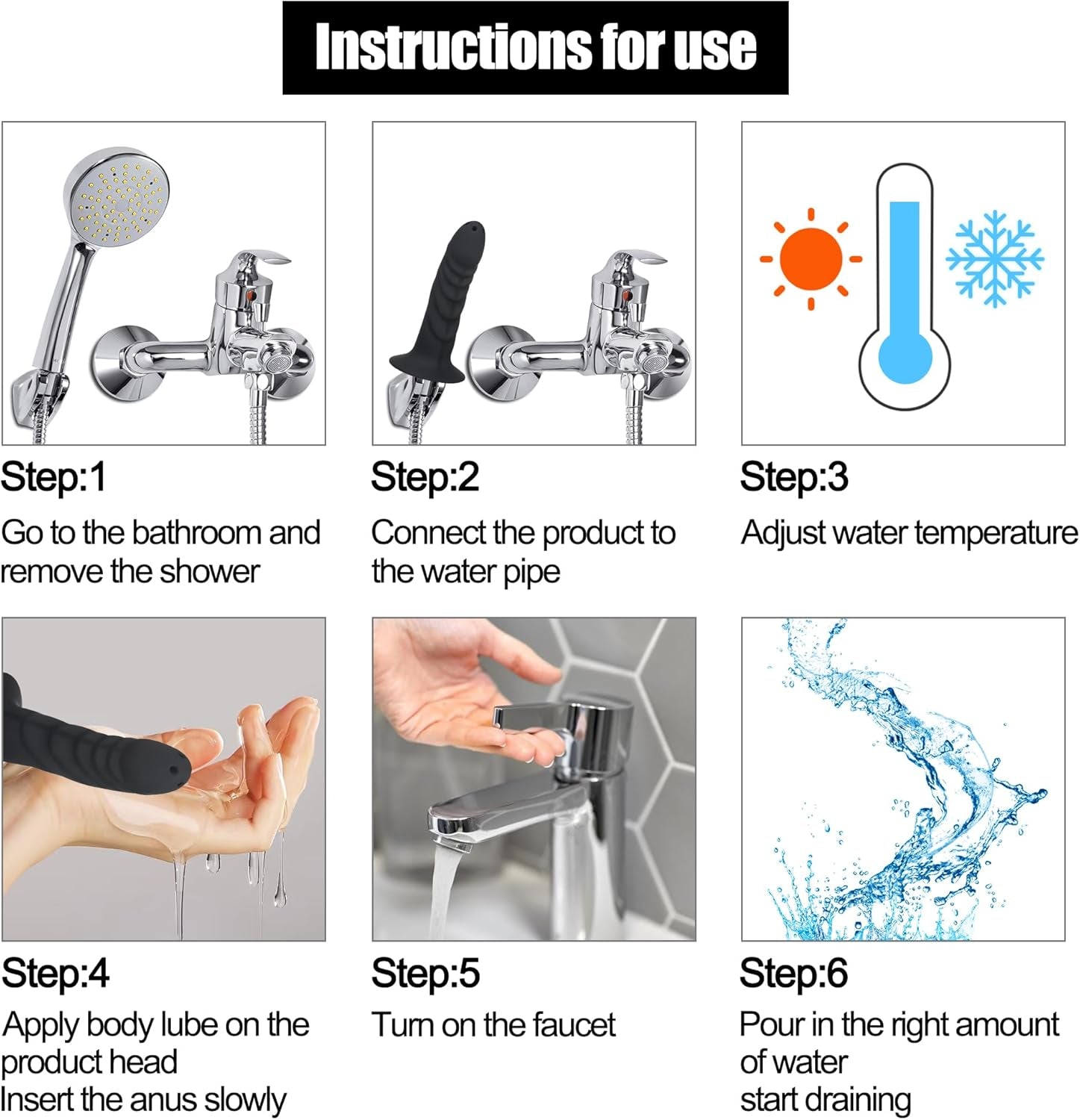 Instructions for use

Step:1
Go to the bathroom and remove the shower

Step:2
Connect the product to the water pipe

Step:3
Adjust water temperature

Step:4
Apply body lube on the product head
Insert the anus slowly

Step:5
Turn on the faucet

Step:6
Pour in the right amount of water
start draining