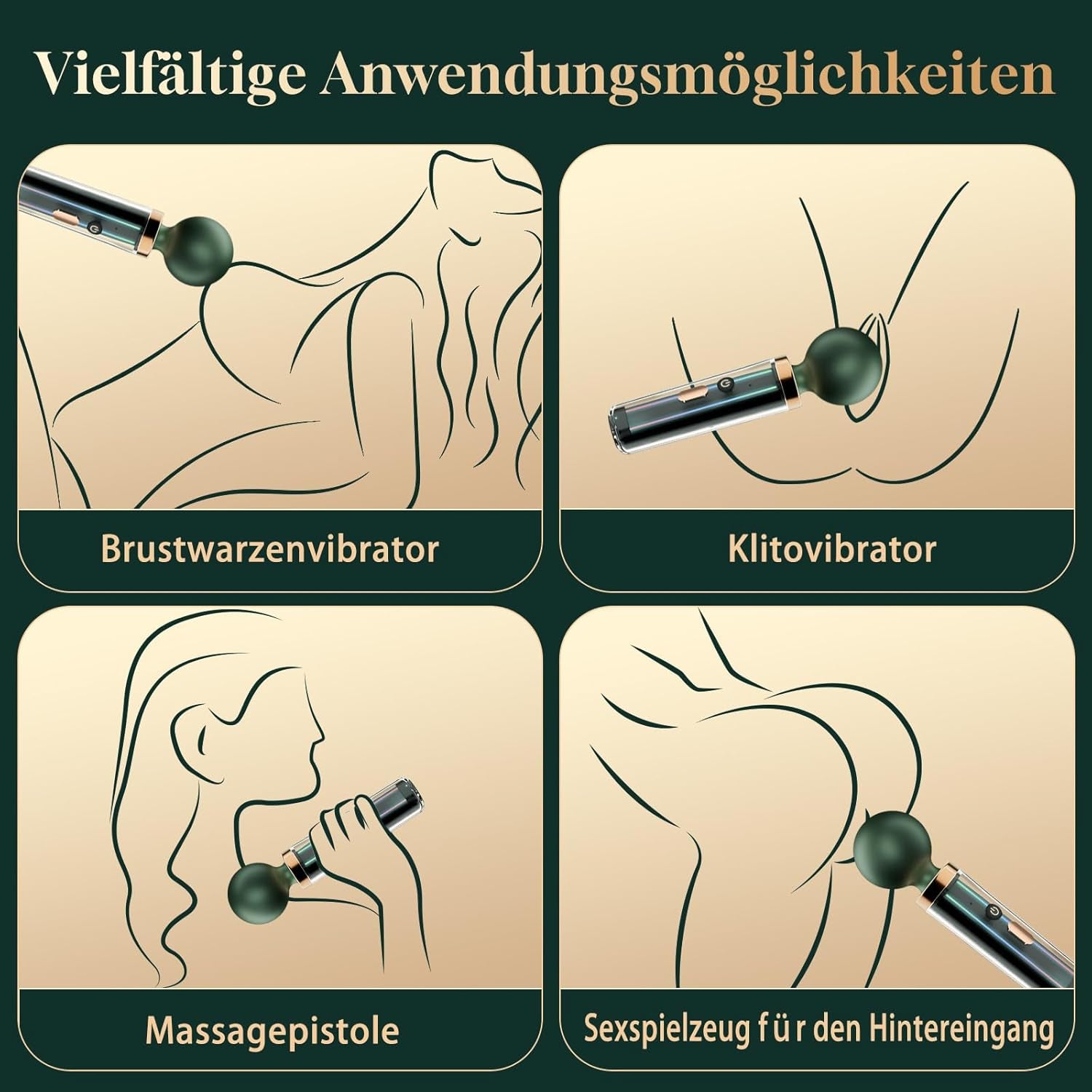 Vielfältige Anwendungsmöglichkeiten

Brustwarzenvibrator

Klitovibrator

Massagepistole

Sexspielzeug f ü r den Hintereingang