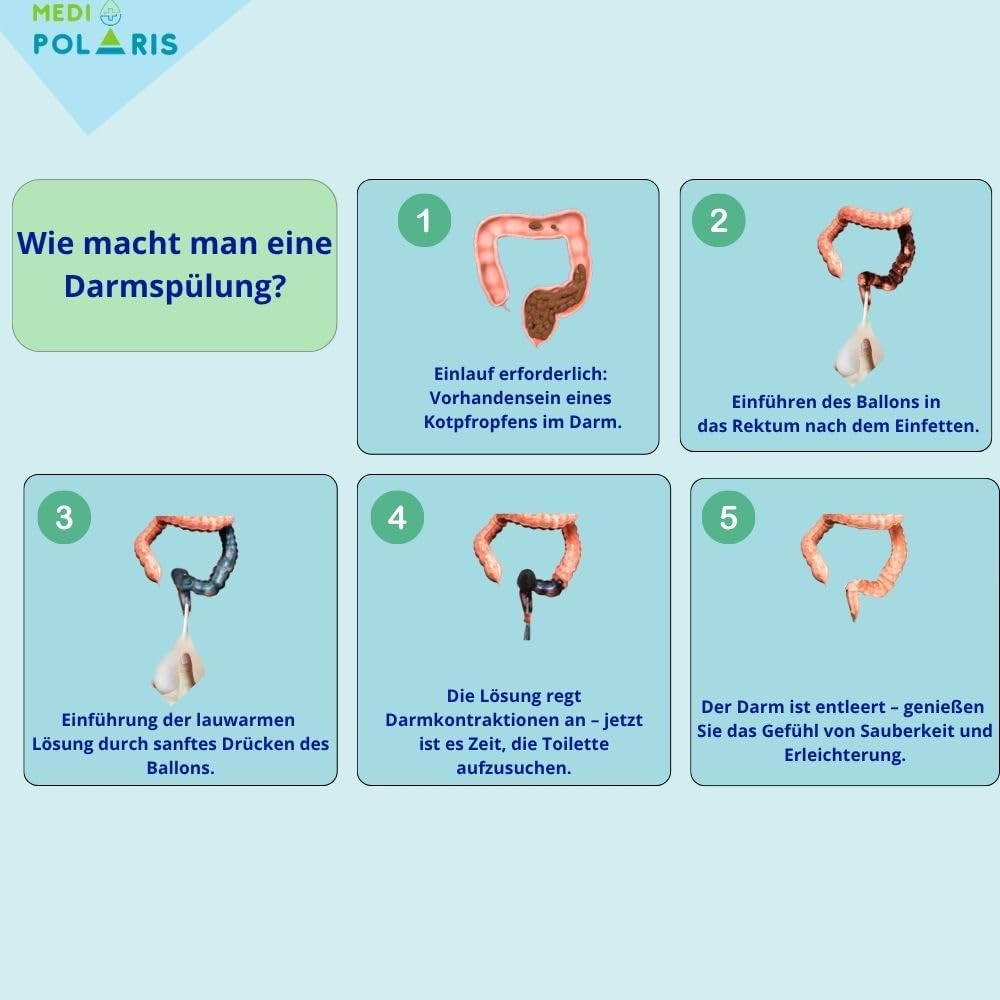 MEDI
POLARIS

Wie macht man eine Darmspülung?

1

Einlauf erforderlich: Vorhandensein eines Kotpfropfens im Darm.

2

Einführen des Ballons in das Rektum nach dem Einfetten.

3

Einführung der lauwarmen Lösung durch sanftes Drücken des Ballons.

4

Die Lösung regt Darmkontraktionen an – jetzt ist es Zeit, die Toilette aufzusuchen.

5

Der Darm ist entleert – genießen Sie das Gefühl von Sauberkeit und Erleichterung.